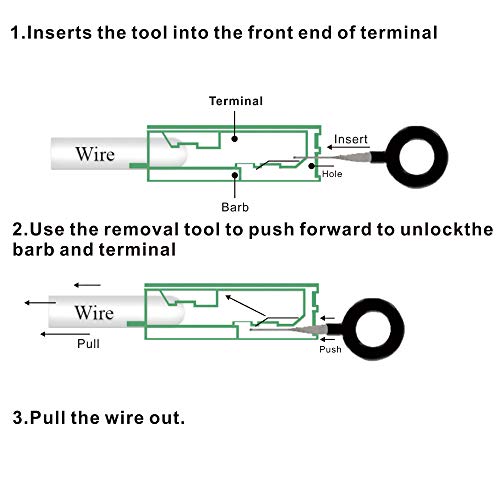 1.Inserts the tool into the front end of terminal

Terminal

Wire

Insert

Hole

Barb

2.Use the removal tool to push forward to unlockthe barb and terminal

Wire

Pull

Push

3.Pull the wire out.