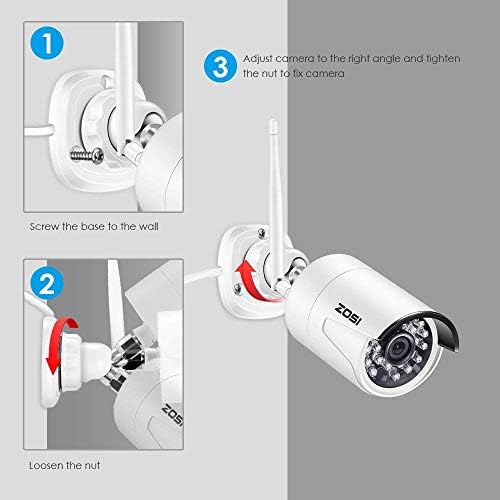 1

Screw the base to the wall

2

ZOSI

Loosen the nut

3 Adjust camera to the right angle and tighten the nut to fix camera

ZOSI