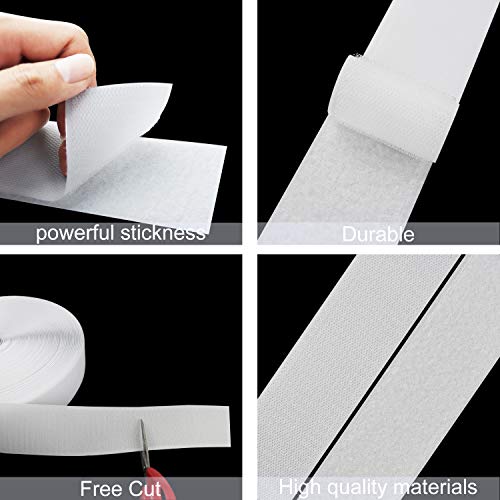 powerful stickness

Durable

Free Cut

High quality materials