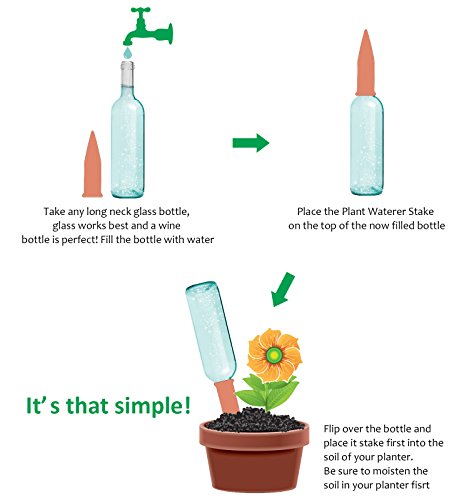 Take any long neck glass bottle, glass works best and a wine bottle is perfect! Fill the bottle with water

Place the Plant Waterer Stake on the top of the now filled bottle

It's that simple!

Flip over the bottle and place it stake first into the soil of your planter.
Be sure to moisten the soil in your planter fisrt