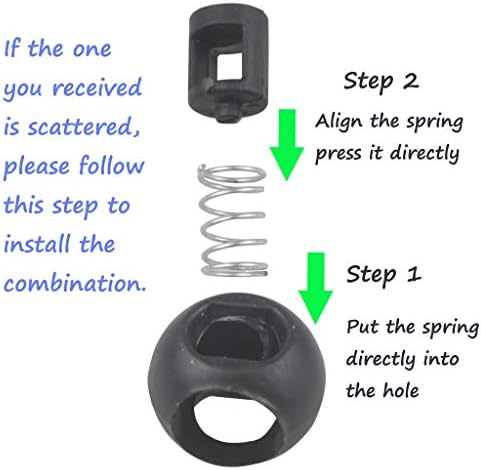 If the one you received is scattered, please follow this step to install the combination.

Step 2

Align the spring press it directly

Step 1

Put the spring directly into the hole