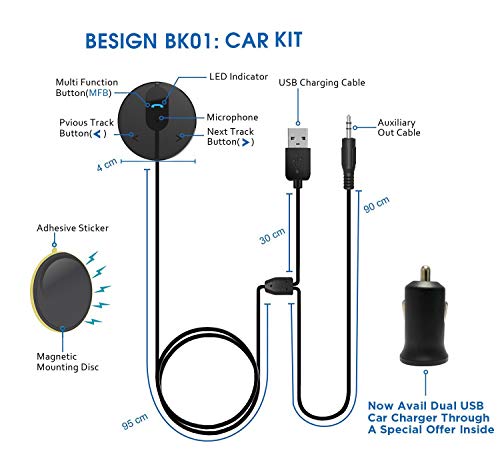 BESIGN BK01: CAR KIT

Multi Function Button(MFB)

LED Indicator

USB Charging Cable

Microphone

Pvious Track Button(<)

Next Track Button(>)

Auxiliary Out Cable

4 cm

90 cm

30 cm

Adhesive Sticker

Magnetic Mounting Disc

95 cm

Now Avail Dual USB Car Charger Through A Special Offer Inside