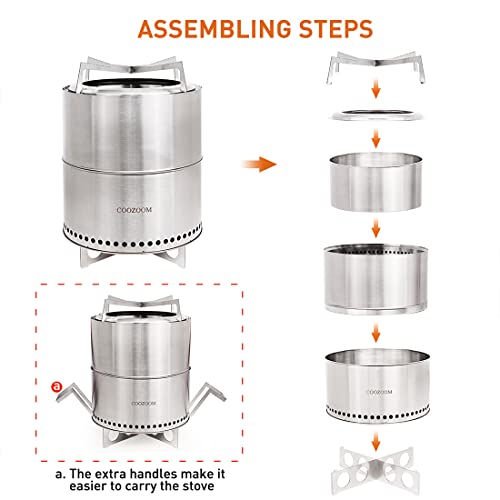 ASSEMBLING STEPS

COOZOOM

a

COOZOOM

a. The extra handles make it easier to carry the stove

COOZOOM