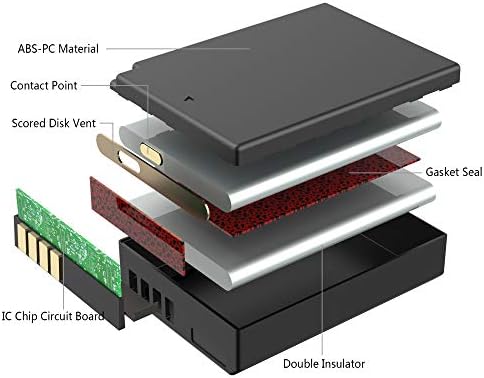 ABS-PC Material

Contact Point

Scored Disk Vent

Gasket Seal

IC Chip Circuit Board

Double Insulator