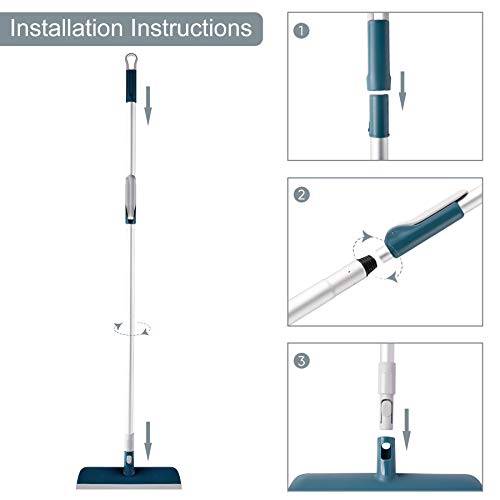 Installation Instructions

1

2

3