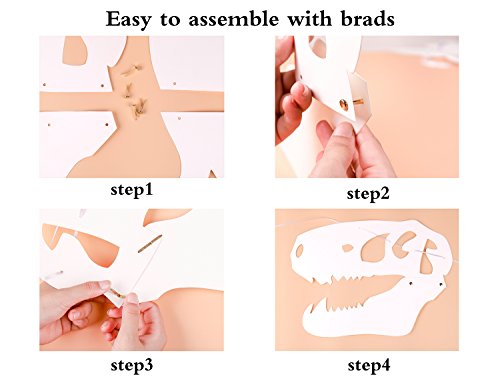 Easy to assemble with brads

step1

step2

step3

step4