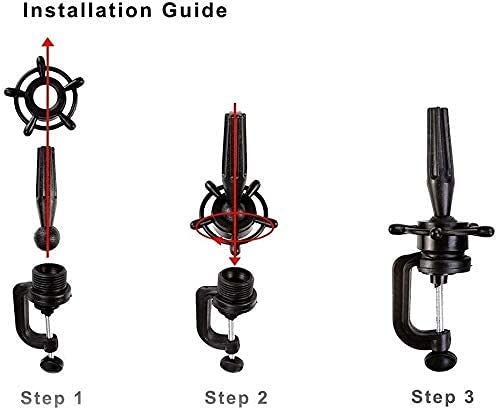 Installation Guide

Step 1

Step 2

Step 3