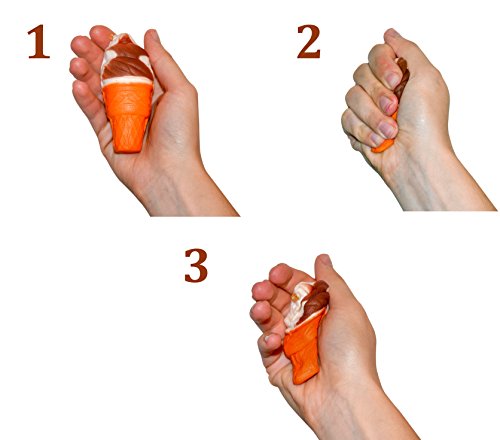 1

2

3