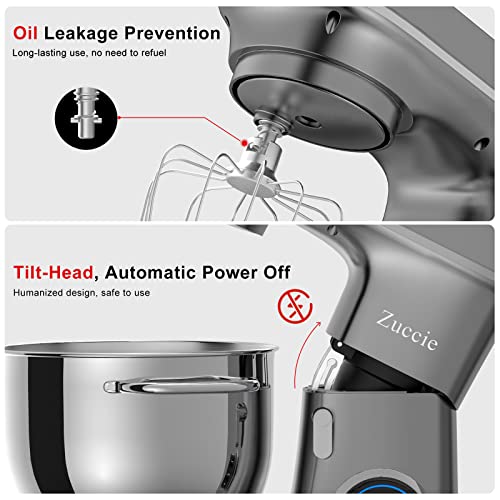 Oil Leakage Prevention
Long-lasting use, no need to refuel

Tilt-Head, Automatic Power Off
Humanized design, safe to use

Zuccie