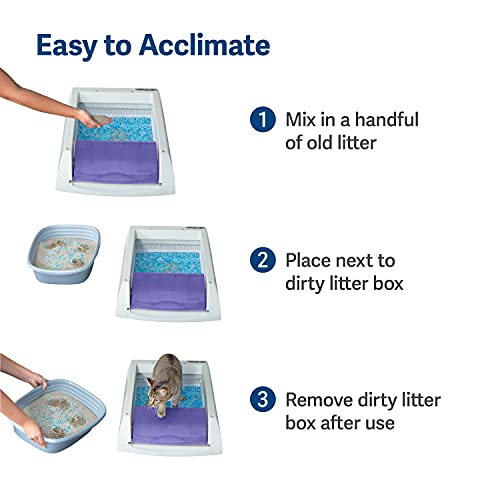 Easy to Acclimate

1 Mix in a handful of old litter

2 Place next to dirty litter box

3 Remove dirty litter box after use