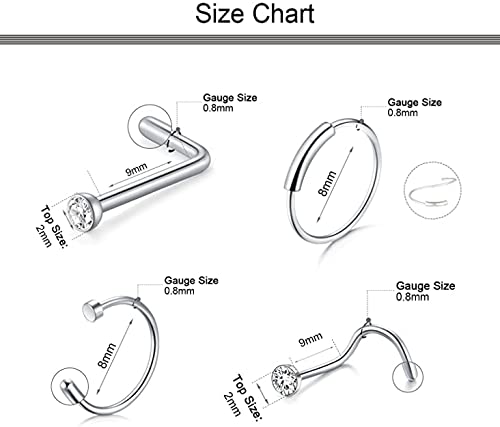 Size Chart

Gauge Size
0.8mm

9mm

Top Size:
2mm

Gauge Size
0.8mm

8mm

Gauge Size
0.8mm

8mm

Gauge Size
0.8mm

9mm

Top Size:
2mm