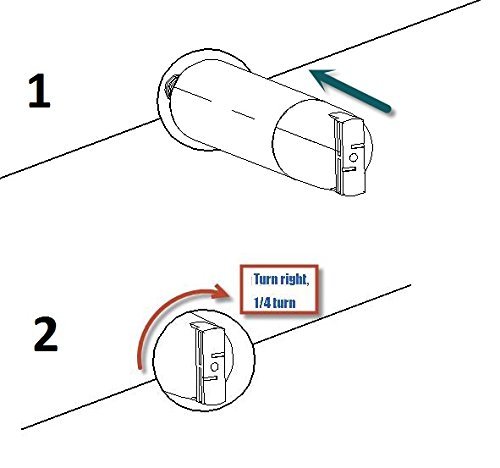 1

2

Turn right, 1/4 turn