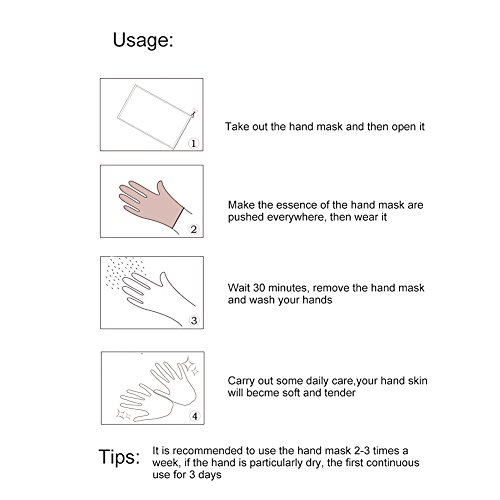 Usage:

①

Take out the hand mask and then open it

②

Make the essence of the hand mask are pushed everywhere, then wear it

③

Wait 30 minutes, remove the hand mask and wash your hands

④

Carry out some daily care,your hand skin will becme soft and tender

Tips: It is recommended to use the hand mask 2-3 times a week, if the hand is particularly dry, the first continuous use for 3 days