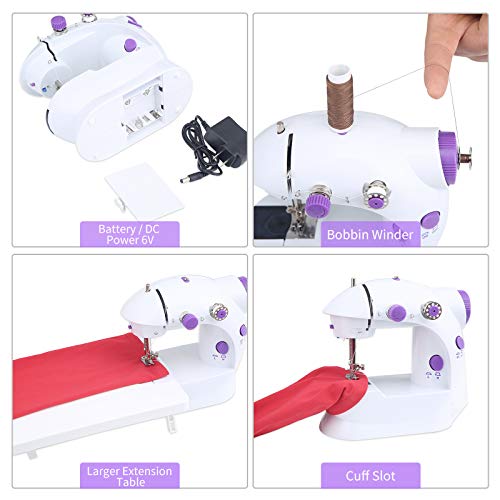 Battery / DC Power 6V

Bobbin Winder

Larger Extension Table

Cuff Slot