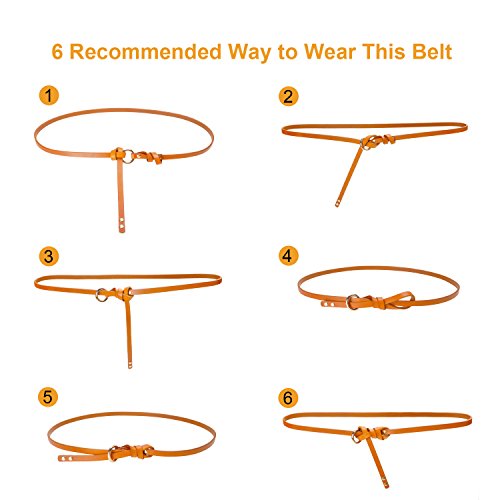 6 Recommended Way to Wear This Belt

1

2

3

4

5

6