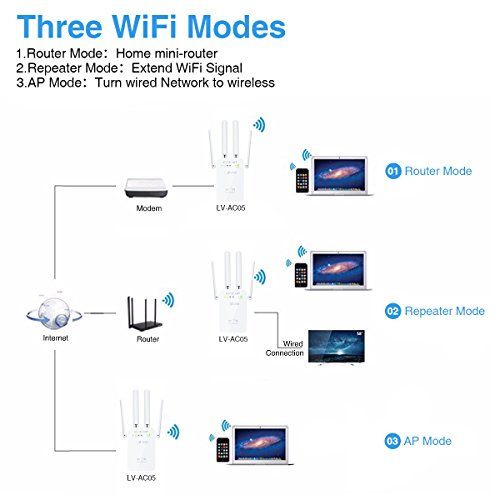 Three WiFi Modes

1.Router Mode: Home mini-router
2.Repeater Mode: Extend WiFi Signal
3.AP Mode: Turn wired Network to wireless

Modem

LV-AC05

01 Router Mode

Internet

Router

LV-AC05

Wired Connection

02 Repeater Mode

LV-AC05

03 AP Mode