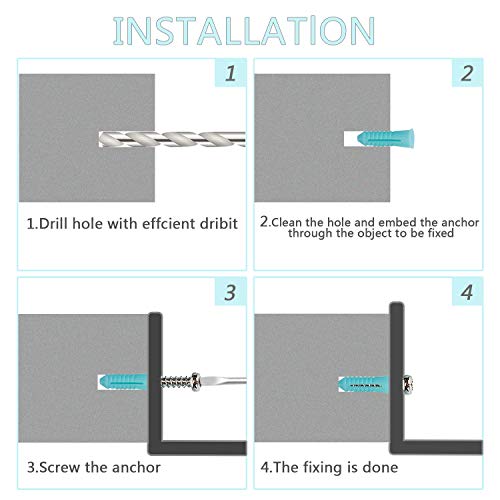 INSTALLATION

1

1.Drill hole with effcient dribit

2

2.Clean the hole and embed the anchor through the object to be fixed

3

3.Screw the anchor

4

4.The fixing is done