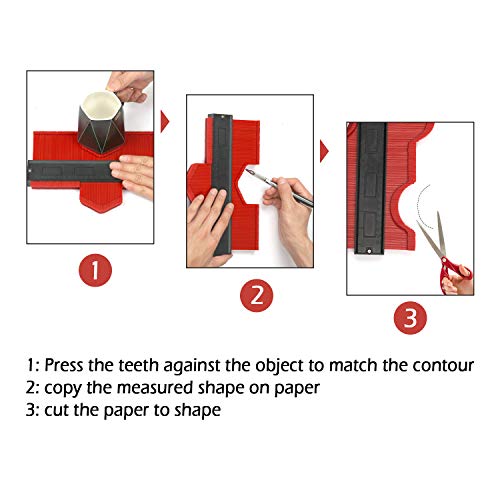 1

2

3

1: Press the teeth against the object to match the contour
2: copy the measured shape on paper
3: cut the paper to shape