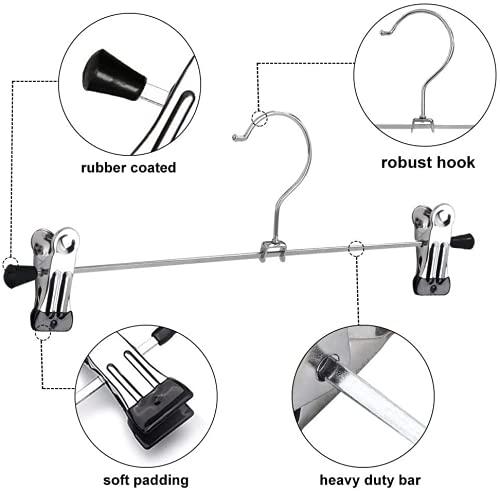 rubber coated

robust hook

soft padding

heavy duty bar