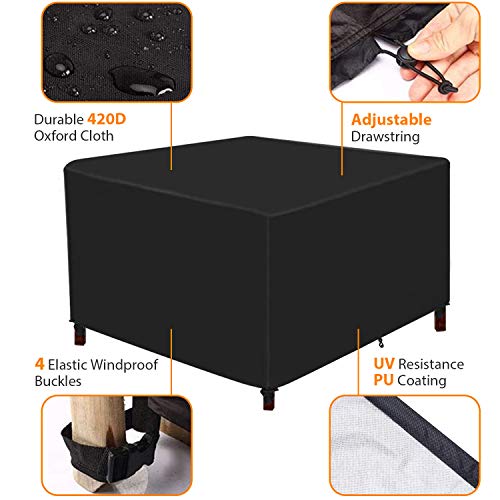 Durable 420D Oxford Cloth

Adjustable Drawstring

4 Elastic Windproof Buckles

UV Resistance PU Coating