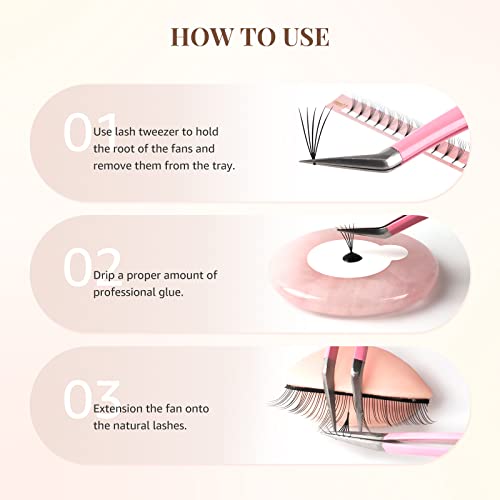 HOW TO USE

01
Use lash tweezer to hold the root of the fans and remove them from the tray.

02
Drip a proper amount of professional glue.

03
Extension the fan onto the natural lashes.