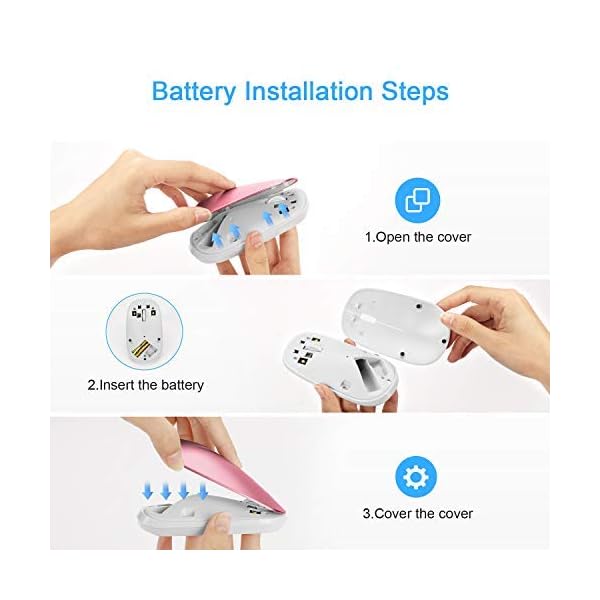 Battery Installation Steps

1.Open the cover

2.Insert the battery

3.Cover the cover