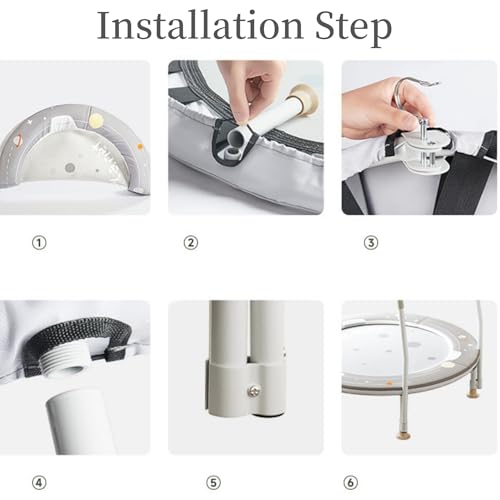 Installation Step

①

②

③

④

⑤

⑥