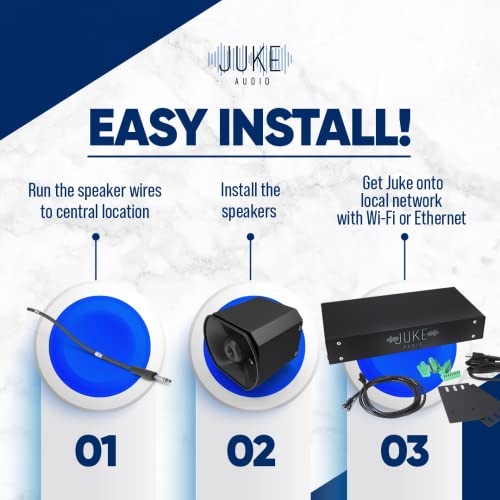 JUKE
AUDIO

EASY INSTALL!

Run the speaker wires to central location

Install the speakers

Get Juke onto local network with Wi-Fi or Ethernet

JUKE
AUDIO

01

02

03