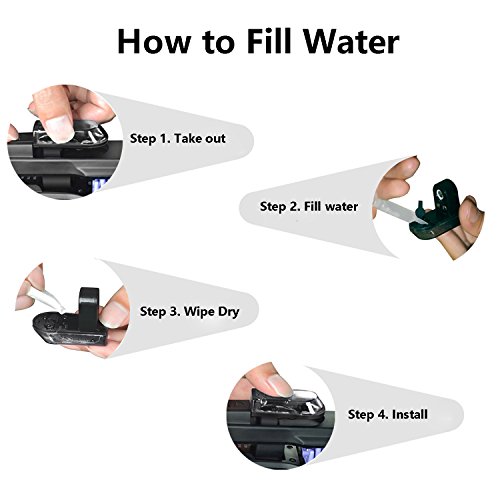 How to Fill Water

Step 1. Take out

Step 2. Fill water

Step 3. Wipe Dry

Step 4. Install