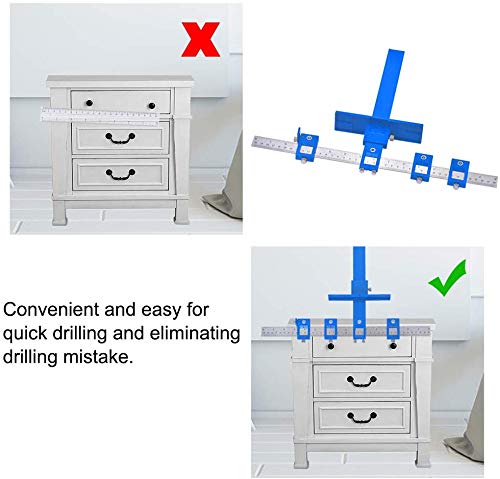 Convenient and easy for quick drilling and eliminating drilling mistake.