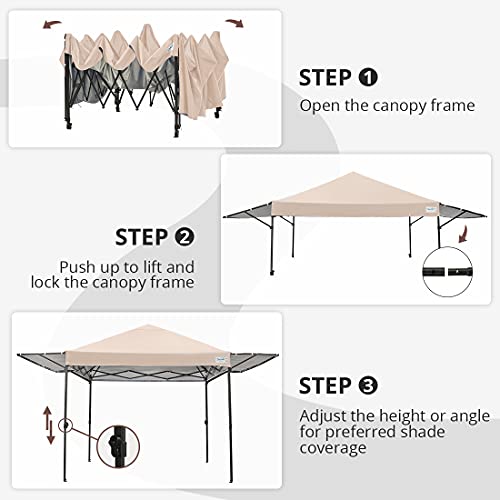 STEP ❶
Open the canopy frame

STEP ❷
Push up to lift and lock the canopy frame

STEP ❸
Adjust the height or angle for preferred shade coverage