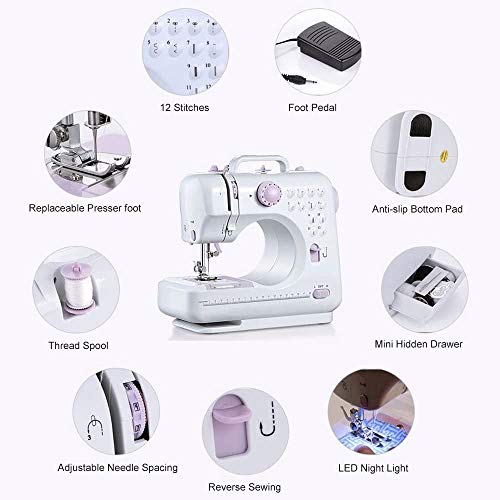 1 2 3 4
5 6 7 8
9 10
11 12

12 Stitches

Foot Pedal

Replaceable Presser foot

Anti-slip Bottom Pad

Thread Spool

Mini Hidden Drawer

Adjustable Needle Spacing

Reverse Sewing

LED Night Light