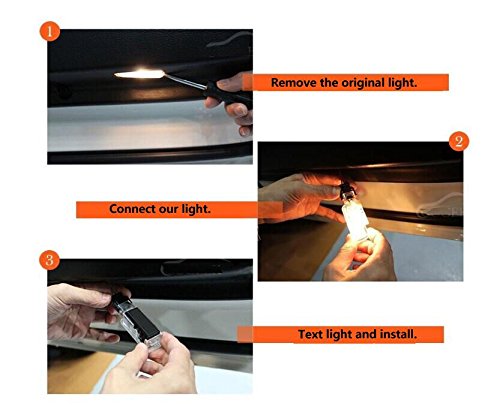 1

Remove the original light.

2

Connect our light.

3

Text light and install.