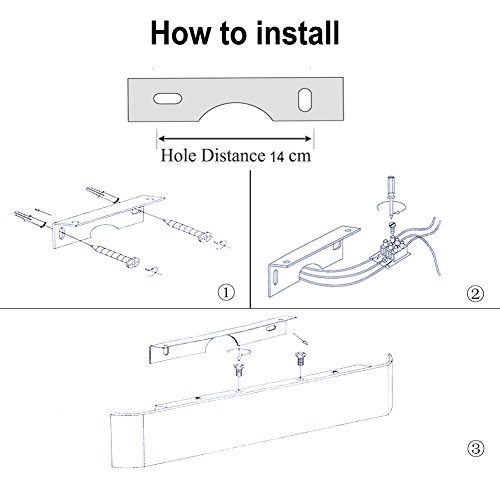 How to install

Hole Distance 14 cm

①

②

③