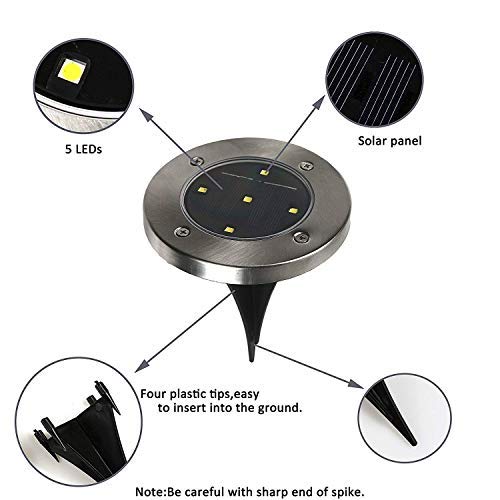 5 LEDs

Solar panel

Four plastic tips,easy to insert into the ground.

Note:Be careful with sharp end of spike.