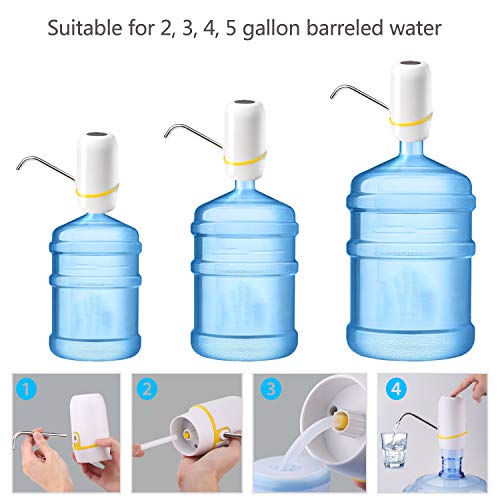 Suitable for 2, 3, 4, 5 gallon barreled water

1

2

3

4