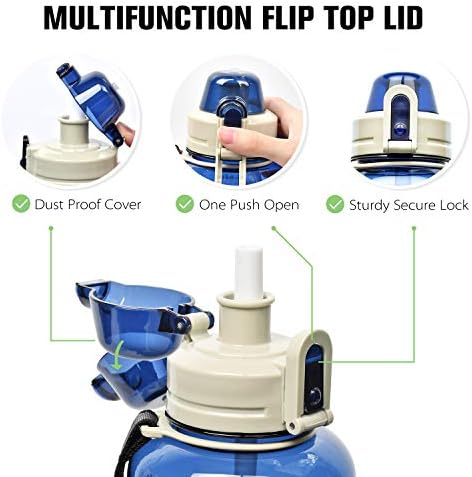 MULTIFUNCTION FLIP TOP LID

Dust Proof Cover

One Push Open

Sturdy Secure Lock