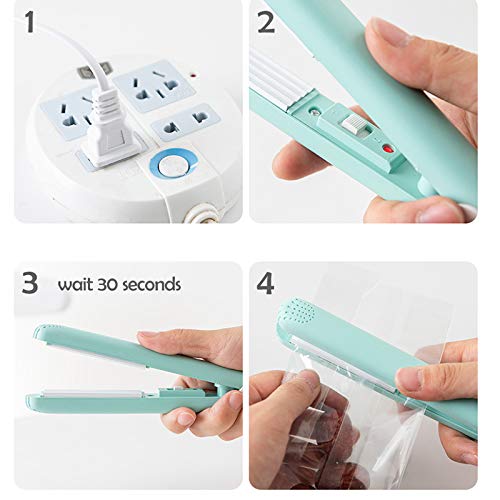 1

2

3 wait 30 seconds

4