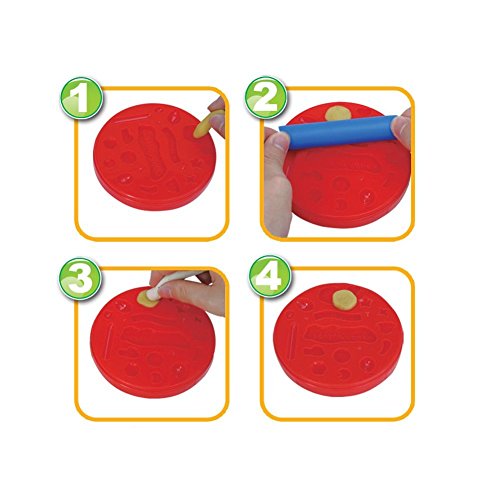 1

2

3

4