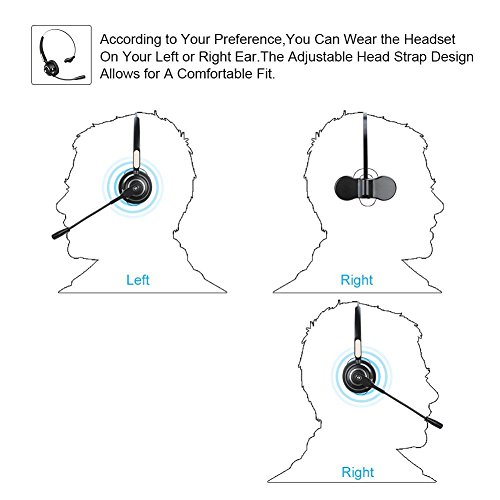 According to Your Preference,You Can Wear the Headset On Your Left or Right Ear.The Adjustable Head Strap Design Allows for A Comfortable Fit.

Left

Right

Right