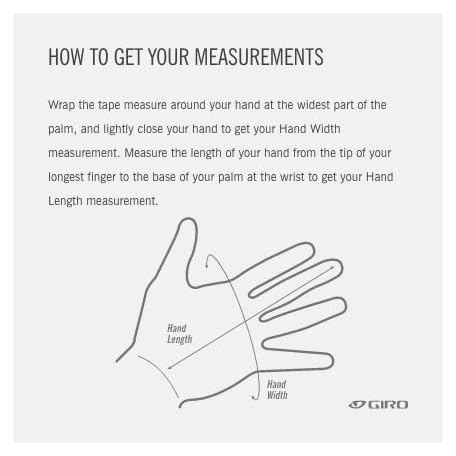 HOW TO GET YOUR MEASUREMENTS

Wrap the tape measure around your hand at the widest part of the palm, and lightly close your hand to get your Hand Width measurement. Measure the length of your hand from the tip of your longest finger to the base of your palm at the wrist to get your Hand Length measurement.

Hand Length

Hand Width

GIRO