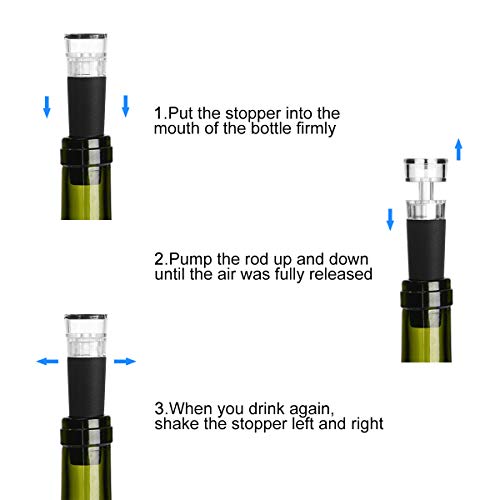 1.Put the stopper into the mouth of the bottle firmly

2.Pump the rod up and down until the air was fully released

3.When you drink again, shake the stopper left and right