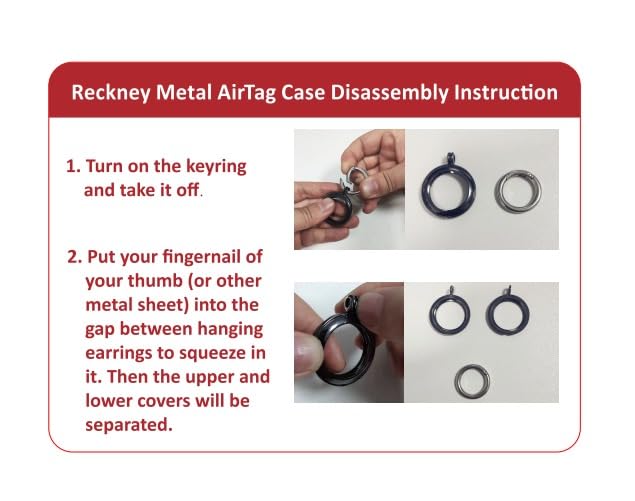 Reckney Metal AirTag Case Disassembly Instruction

1. Turn on the keyring and take it off.

2. Put your fingernail of your thumb (or other metal sheet) into the gap between hanging earrings to squeeze in it. Then the upper and lower covers will be separated.