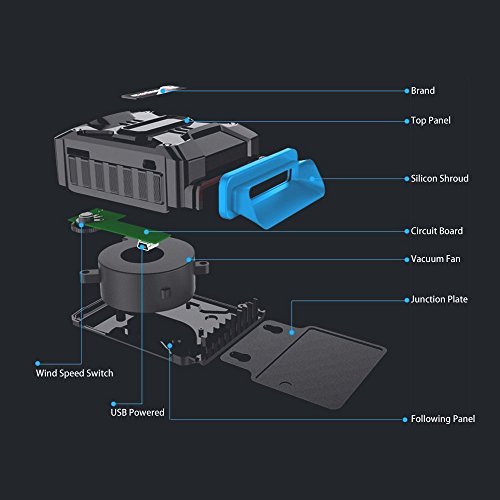 Brand

Top Panel

Silicon Shroud

Circuit Board

Vacuum Fan

Junction Plate

Wind Speed Switch

USB Powered

Following Panel