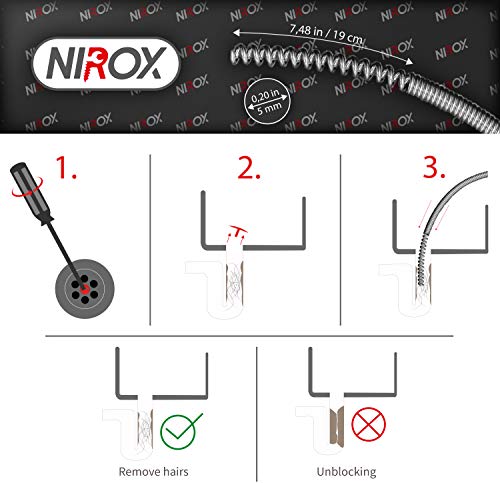 NIROX

7,48 in / 19 cm

0,20 in
5 mm

1.

2.

3.

Remove hairs

Unblocking