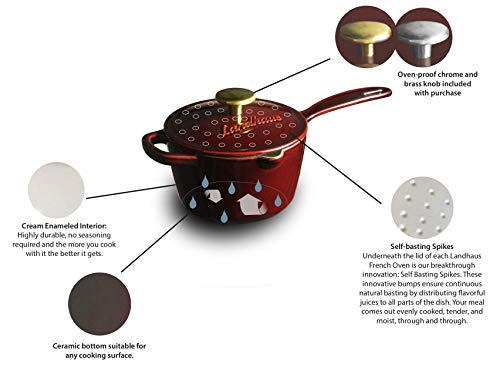 Oven-proof chrome and brass knob included with purchase

Landhaus

Cream Enameled Interior:
Highly durable, no seasoning required and the more you cook with it the better it gets.

Self-basting Spikes
Underneath the lid of each Landhaus French Oven is our breakthrough innovation: Self Basting Spikes. These innovative bumps ensure continuous natural basting by distributing flavorful juices to all parts of the dish. Your meal comes out evenly cooked, tender, and moist, through and through.

Ceramic bottom suitable for any cooking surface.