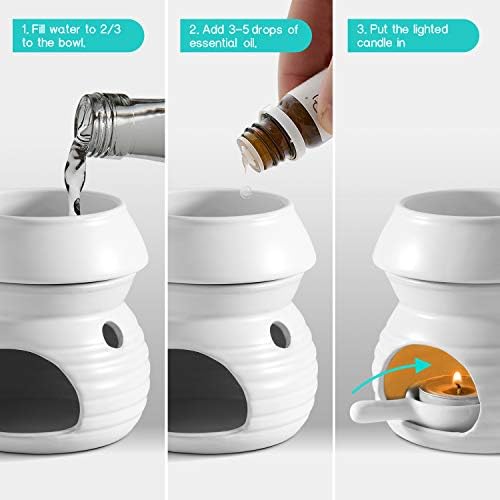 1. Fill water to 2/3 to the bowl.

2. Add 3-5 drops of essential oil.

3. Put the lighted candle in