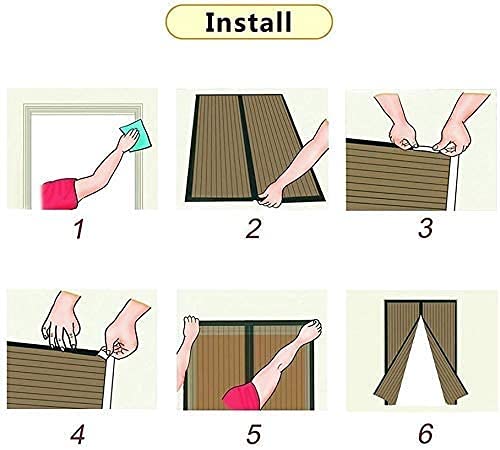 Install

1

2

3

4

5

6