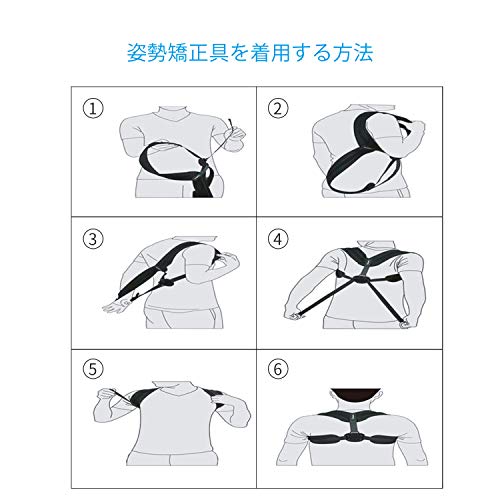 姿勢矯正具を着用する方法

①

②

③

④

⑤

⑥