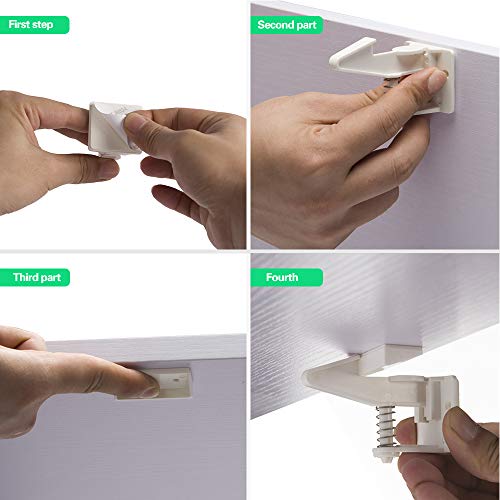 First step

Second part

Third part

Fourth